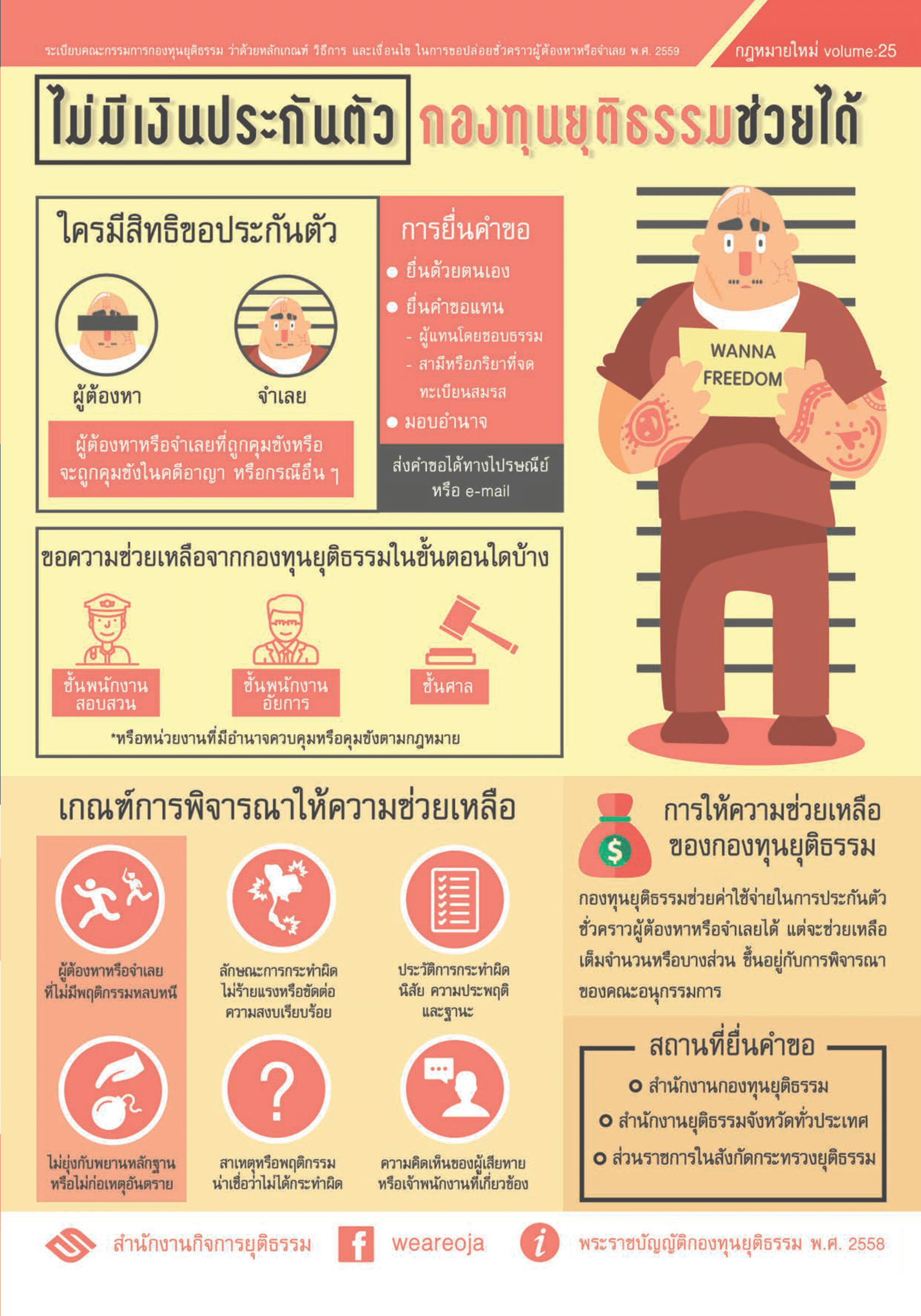 ระเบียบคณะกรรมการกองทุนยุติธรรม ว่าด้วยหลักเกณฑ์ วิธีการ และเงื่อนไข ในการขอปล่อยชั่วคราวผู้ต้องหาหรือจำเลย พ.ศ. 2559

กฎหมายใหม่ volume:25

ไม่มีเงินประกันตัว กองทุนยุติธรรมช่วยได้

ใครมีสิทธิขอประกันตัว

ผู้ต้องหา

จำเลย

ผู้ต้องหาหรือจำเลยที่ถูกคุมขังหรือจะถูกคุมขังในคดีอาญา หรือกรณีอื่น ๆ

การยื่นคำขอ

ยื่นด้วยตนเอง

ยื่นคำขอแทน
- ผู้แทนโดยชอบธรรม
- สามีหรือภริยาที่จดทะเบียนสมรส

มอบอำนาจ

ส่งคำขอได้ทางไปรษณีย์ หรือ e-mail

WANNA FREEDOM

ขอความช่วยเหลือจากกองทุนยุติธรรมในขั้นตอนใดบ้าง

ชั้นพนักงานสอบสวน

ชั้นพนักงานอัยการ

ชั้นศาล

*หรือหน่วยงานที่มีอำนาจควบคุมหรือคุมขังตามกฎหมาย

เกณฑ์การพิจารณาให้ความช่วยเหลือ

ผู้ต้องหาหรือจำเลยที่ไม่มีพฤติกรรมหลบหนี

ลักษณะการกระทำผิดไม่ร้ายแรงหรือขัดต่อความสงบเรียบร้อย

ประวัติการกระทำผิด นิสัย ความประพฤติ และฐานะ

ไม่ยุ่งกับพยานหลักฐานหรือไม่ก่อเหตุอันตราย

สาเหตุหรือพฤติกรรมน่าเชื่อว่าไม่ได้กระทำผิด

ความคิดเห็นของผู้เสียหายหรือเจ้าพนักงานที่เกี่ยวข้อง

การให้ความช่วยเหลือของกองทุนยุติธรรม

กองทุนยุติธรรมช่วยค่าใช้จ่ายในการประกันตัวชั่วคราวผู้ต้องหาหรือจำเลยได้ แต่จะช่วยเหลือเต็มจำนวนหรือบางส่วน ขึ้นอยู่กับการพิจารณาของคณะอนุกรรมการ

สถานที่ยื่นคำขอ

สำนักงานกองทุนยุติธรรม

สำนักงานยุติธรรมจังหวัดทั่วประเทศ

ส่วนราชการในสังกัดกระทรวงยุติธรรม

สำนักงานกิจการยุติธรรม

weareoja

พระราชบัญญัติกองทุนยุติธรรม พ.ศ. 2558